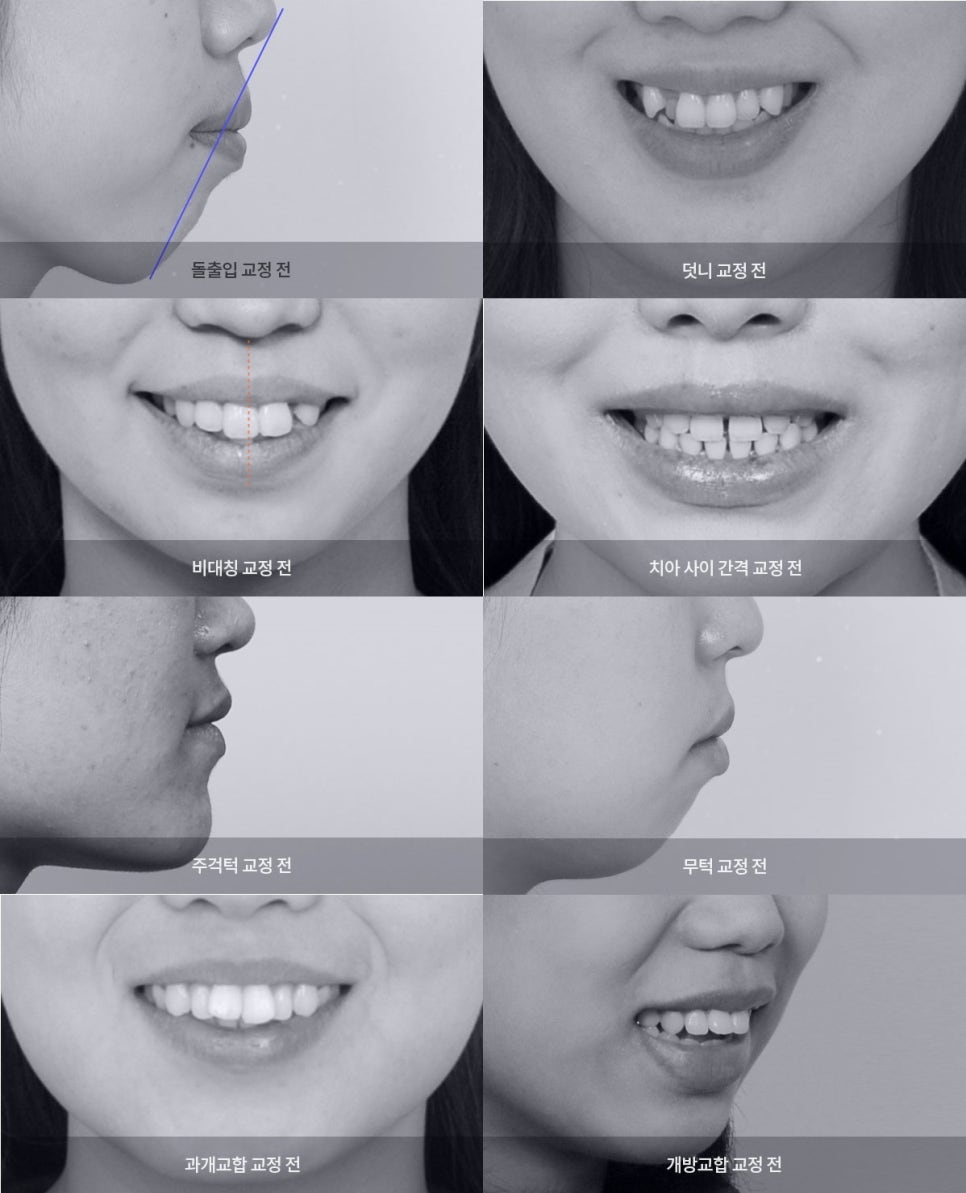 돌출입 교정 전

덧니 교정 전

비대칭 교정 전

치아 사이 간격 교정 전

주걱턱 교정 전

무턱 교정 전

과개교합 교정 전

개방교합 교정 전