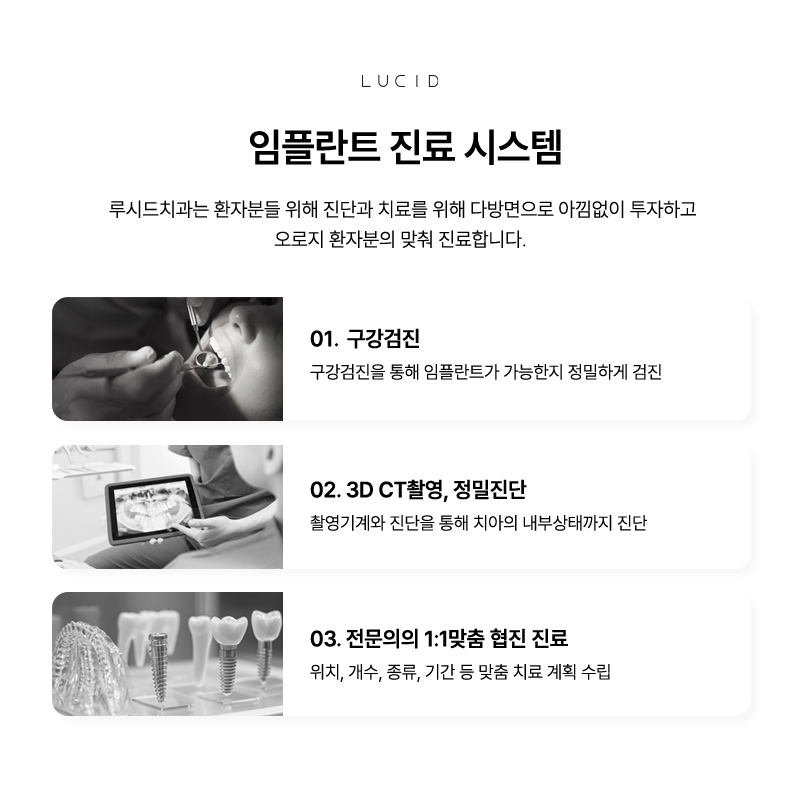 LUCID

임플란트 진료 시스템

루시드치과는 환자분들 위해 진단과 치료를 위해 다방면으로 아낌없이 투자하고 오로지 환자분의 맞춰 진료합니다.

01. 구강검진

구강검진을 통해 임플란트가 가능한지 정밀하게 검진

02. 3D CT촬영, 정밀진단

촬영기계와 진단을 통해 치아의 내부상태까지 진단

03. 전문의의 1:1맞춤 협진 진료

위치, 개수, 종류, 기간 등 맞춤 치료 계획 수립