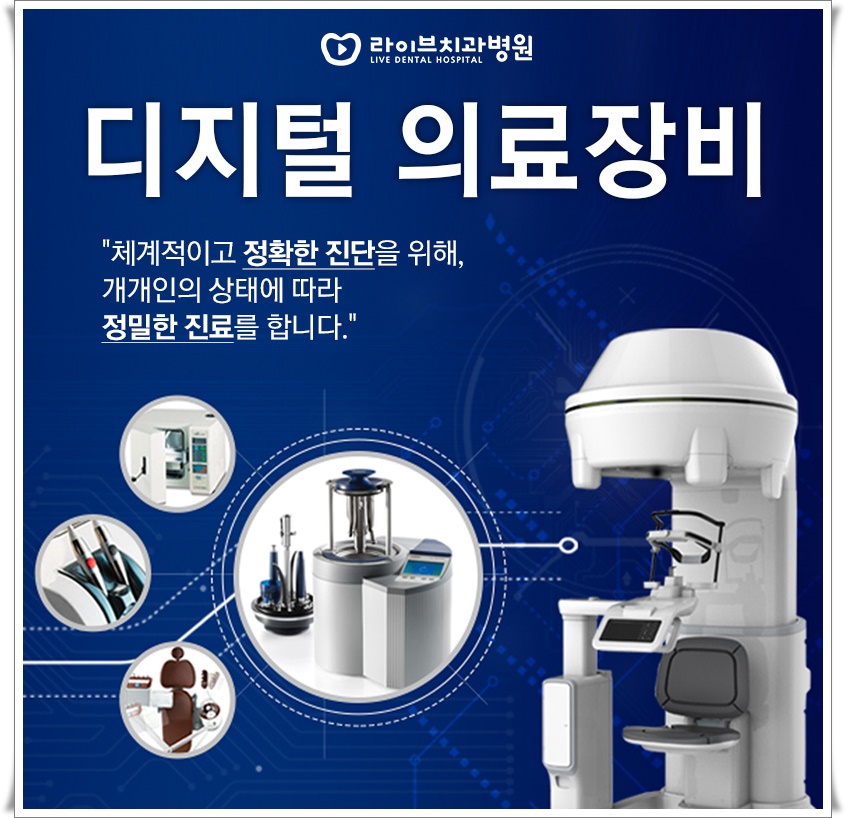 라이브치과병원
LIVE DENTAL HOSPITAL

디지털 의료장비

"체계적이고 정확한 진단을 위해, 개개인의 상태에 따라 정밀한 진료를 합니다."