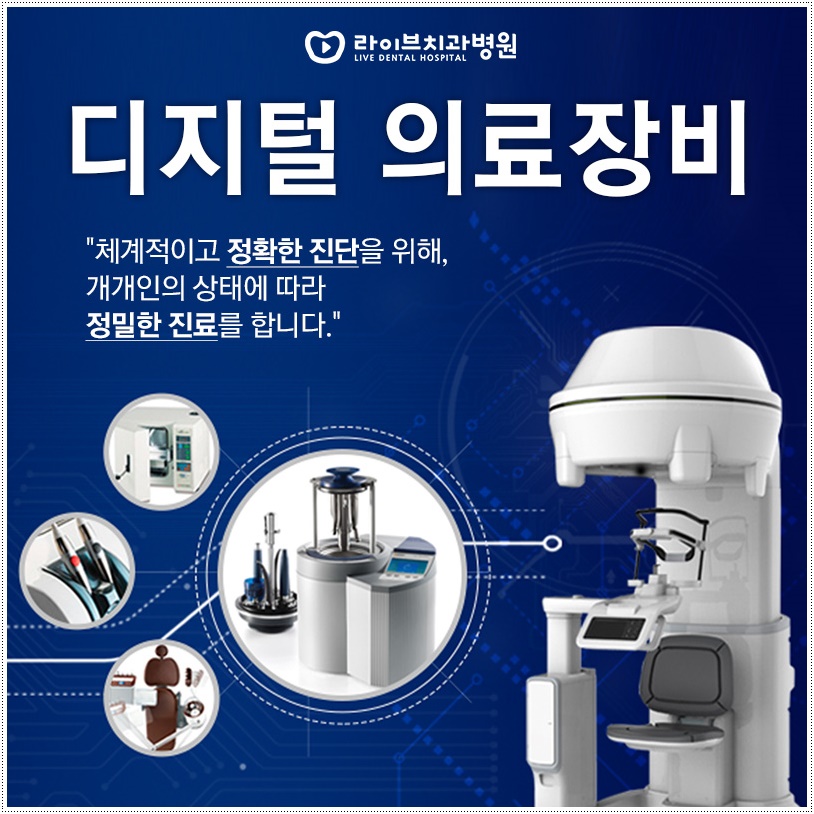 라이브치과병원
LIVE DENTAL HOSPITAL

디지털 의료장비

"체계적이고 정확한 진단을 위해, 개개인의 상태에 따라 정밀한 진료를 합니다."