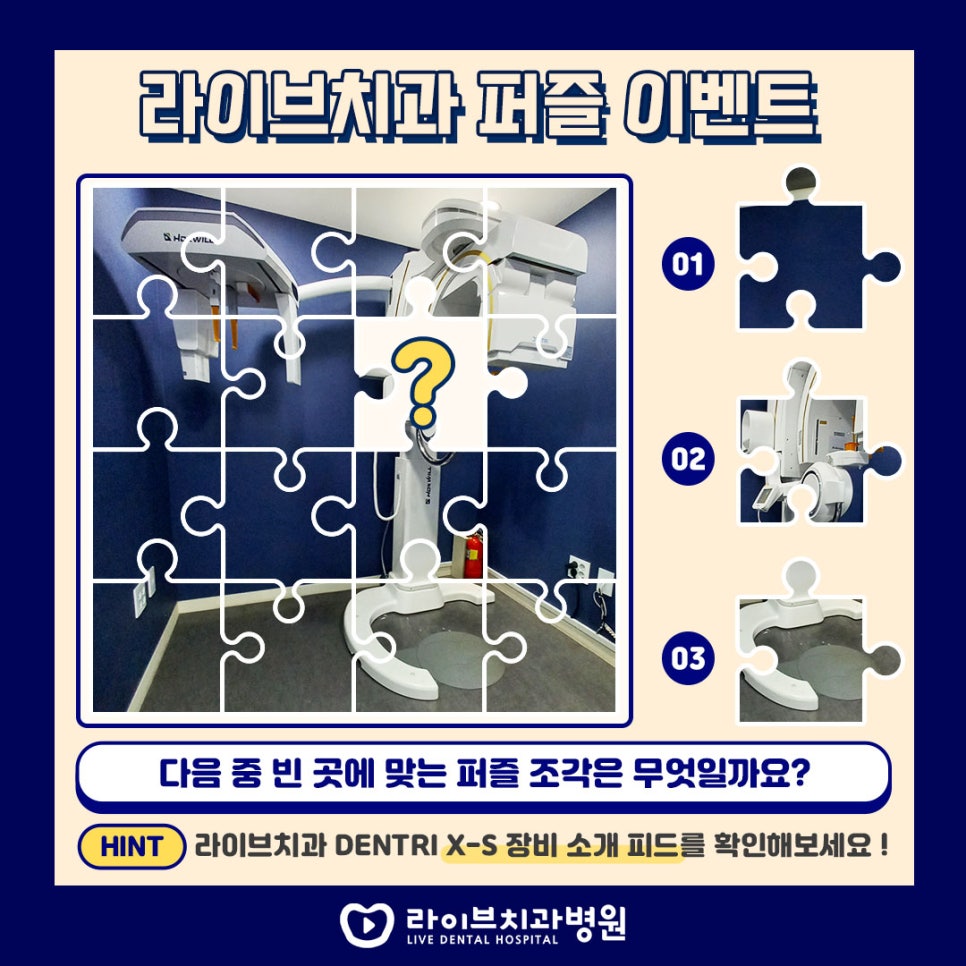 라이브치과 퍼즐 이벤트

?

01

02

03

다음 중 빈 곳에 맞는 퍼즐 조각은 무엇일까요?

HINT 라이브치과 DENTRI X-S 장비 소개 피드를 확인해보세요 !

라이브치과병원
LIVE DENTAL HOSPITAL