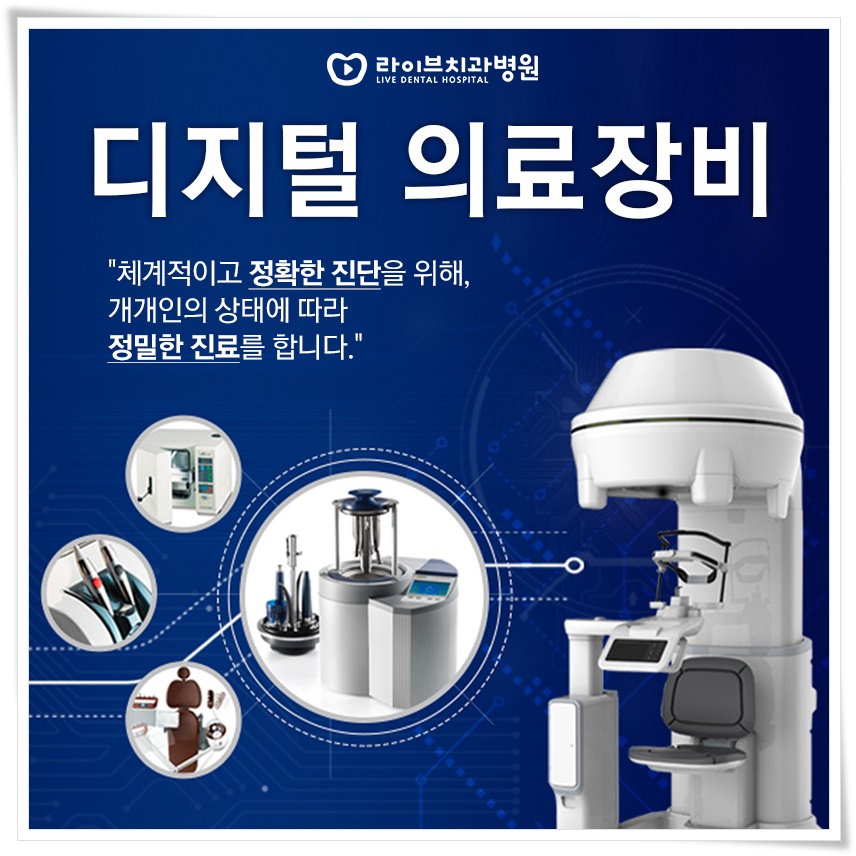 라이브치과병원
LIVE DENTAL HOSPITAL

디지털 의료장비

"체계적이고 정확한 진단을 위해, 개개인의 상태에 따라 정밀한 진료를 합니다."