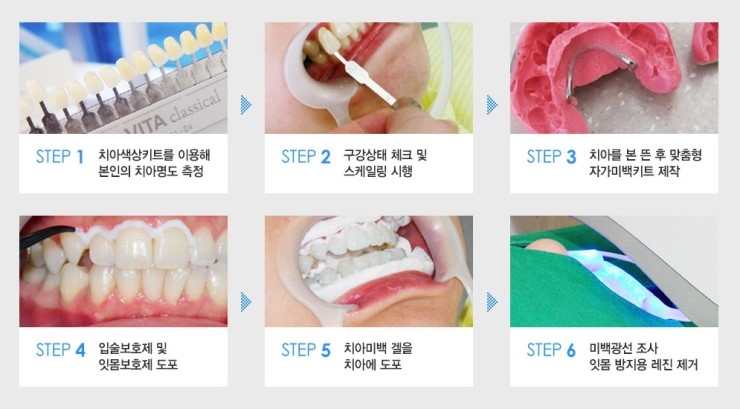 VITA classical

STEP 1 치아색상키트를 이용해 본인의 치아명도 측정

STEP 2 구강상태 체크 및 스케일링 시행

STEP 3 치아를 본 뜬 후 맞춤형 자가미백키트 제작

STEP 4 입술보호제 및 잇몸보호제 도포

STEP 5 치아미백 겔을 치아에 도포

STEP 6 미백광선 조사 잇몸 방지용 레진 제거