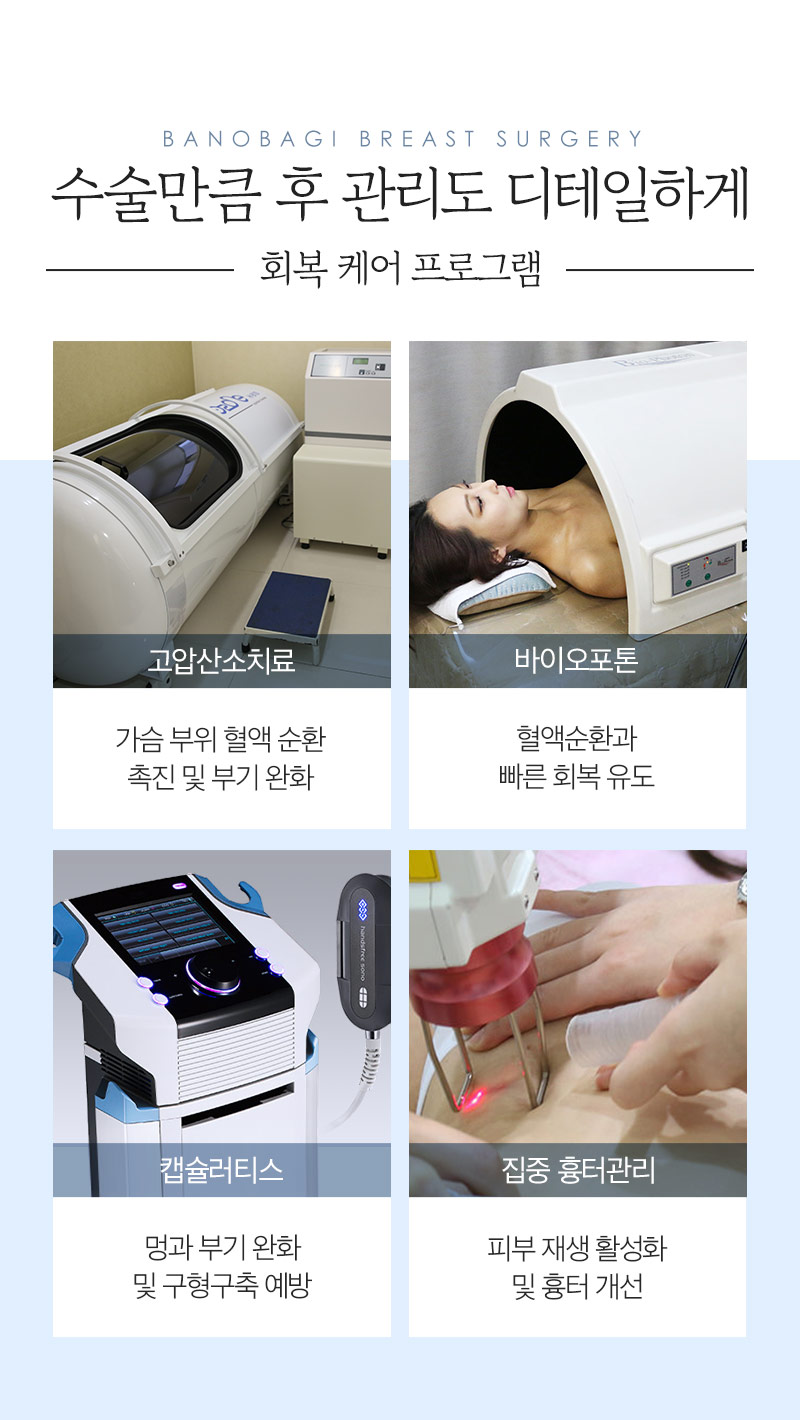 BANOBAGI BREAST SURGERY

수술만큼 후 관리도 디테일하게

회복 케어 프로그램

고압산소치료

가슴 부위 혈액 순환
촉진 및 부기 완화

바이오포톤

혈액순환과
빠른 회복 유도

캡슐러티스

멍과 부기 완화
및 구형구축 예방

집중 흉터관리

피부 재생 활성화
및 흉터 개선