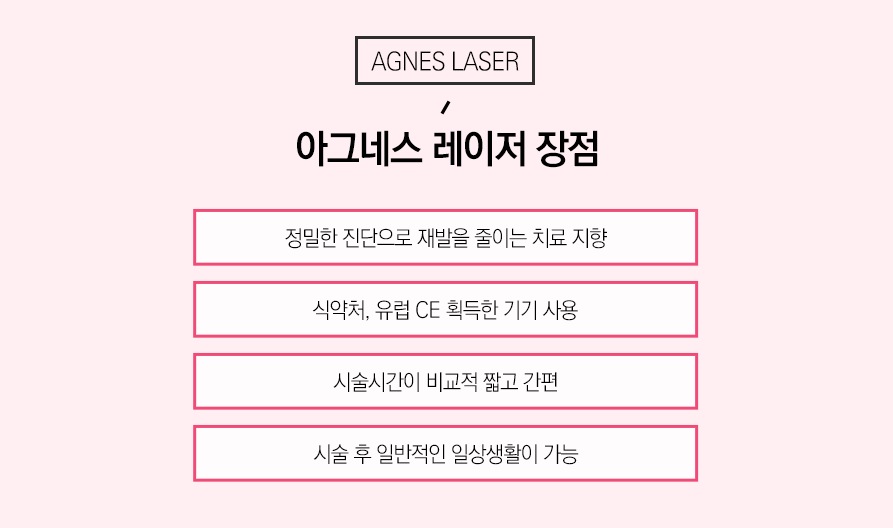 AGNES LASER

아그네스 레이저 장점

정밀한 진단으로 재발을 줄이는 치료 지향

식약처, 유럽 CE 획득한 기기 사용

시술시간이 비교적 짧고 간편

시술 후 일반적인 일상생활이 가능