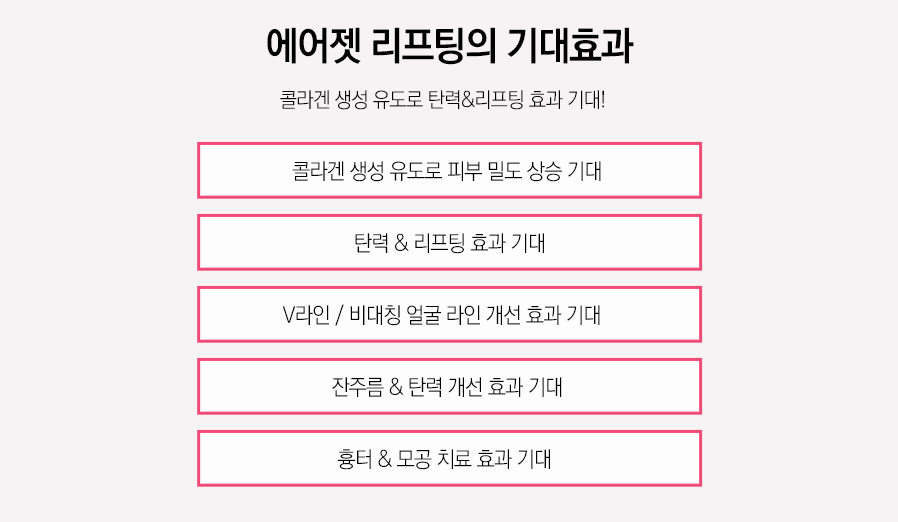 에어젯 리프팅의 기대효과

콜라겐 생성 유도로 탄력&리프팅 효과 기대!

콜라겐 생성 유도로 피부 밀도 상승 기대

탄력 & 리프팅 효과 기대

V라인 / 비대칭 얼굴 라인 개선 효과 기대

잔주름 & 탄력 개선 효과 기대

흉터 & 모공 치료 효과 기대