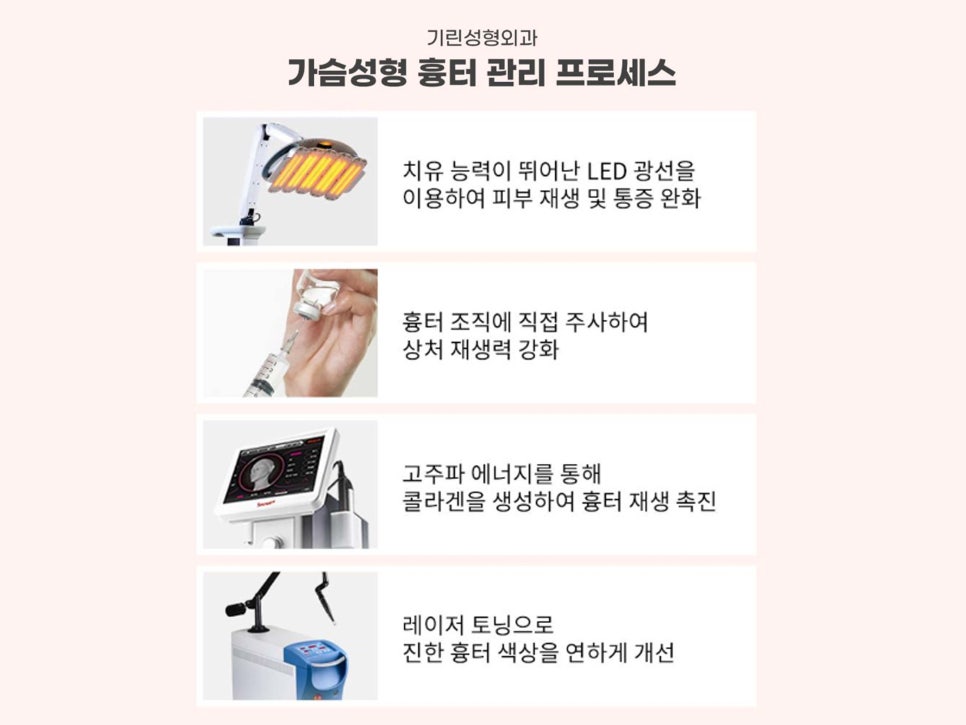 기린성형외과
가슴성형 흉터 관리 프로세스

치유 능력이 뛰어난 LED 광선을 이용하여 피부 재생 및 통증 완화

흉터 조직에 직접 주사하여 상처 재생력 강화

고주파 에너지를 통해 콜라겐을 생성하여 흉터 재생 촉진

레이저 토닝으로 진한 흉터 색상을 연하게 개선