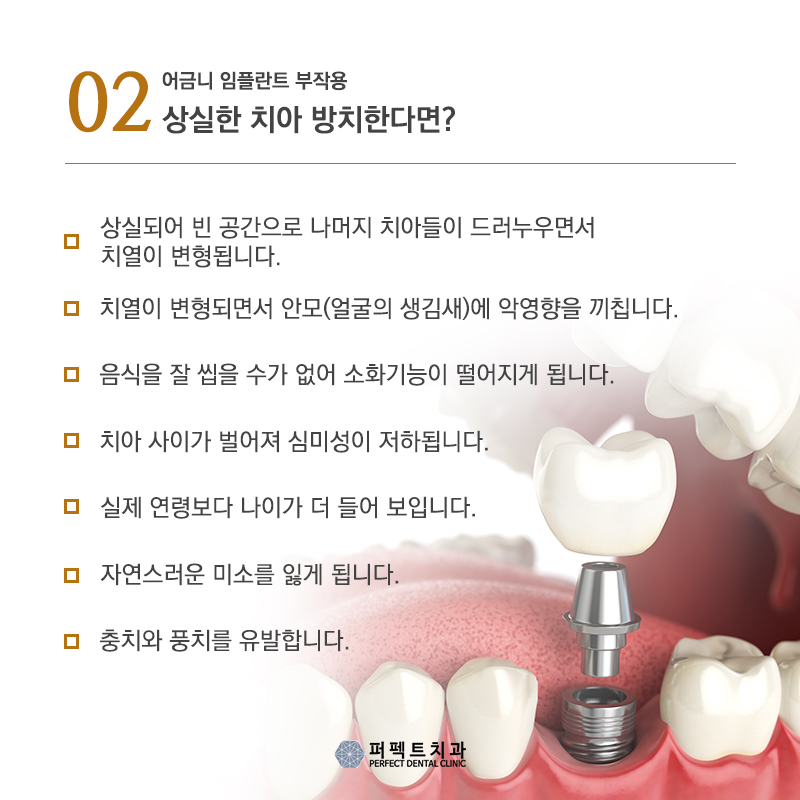 02 어금니 임플란트 부작용
상실한 치아 방치한다면?

상실되어 빈 공간으로 나머지 치아들이 드러누우면서 치열이 변형됩니다.

치열이 변형되면서 안모(얼굴의 생김새)에 악영향을 끼칩니다.

음식을 잘 씹을 수가 없어 소화기능이 떨어지게 됩니다.

치아 사이가 벌어져 심미성이 저하됩니다.

실제 연령보다 나이가 더 들어 보입니다.

자연스러운 미소를 잃게 됩니다.

충치와 풍치를 유발합니다.

퍼펙트치과
PERFECT DENTAL CLINIC