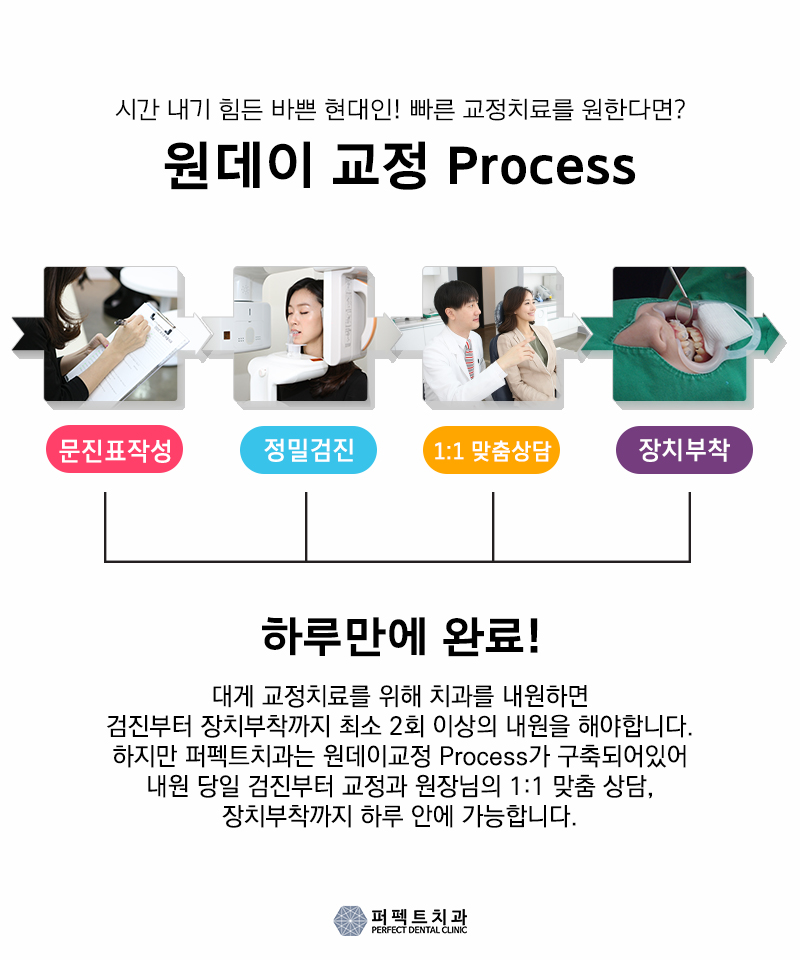 시간 내기 힘든 바쁜 현대인! 빠른 교정치료를 원한다면?

원데이 교정 Process

문진표작성

정밀검진

1:1 맞춤상담

장치부착

하루만에 완료!

대게 교정치료를 위해 치과를 내원하면 검진부터 장치부착까지 최소 2회 이상의 내원을 해야합니다. 하지만 퍼펙트치과는 원데이교정 Process가 구축되어있어 내원 당일 검진부터 교정과 원장님의 1:1 맞춤 상담, 장치부착까지 하루 안에 가능합니다.

퍼펙트치과
PERFECT DENTAL CLINIC