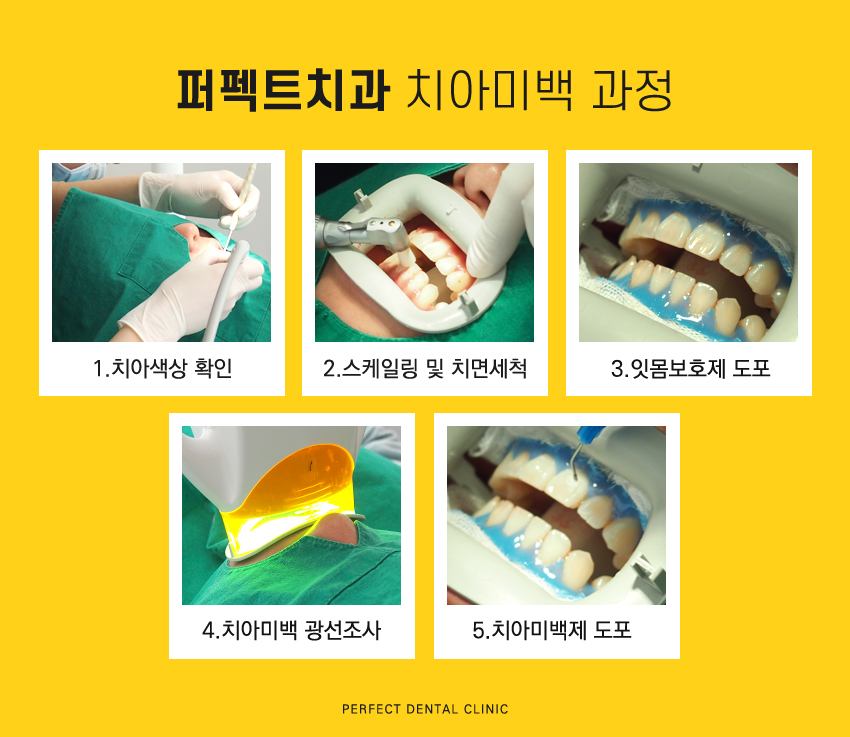 퍼펙트치과 치아미백 과정

1.치아색상 확인

2.스케일링 및 치면세척

3.잇몸보호제 도포

4.치아미백 광선조사

5.치아미백제 도포

PERFECT DENTAL CLINIC