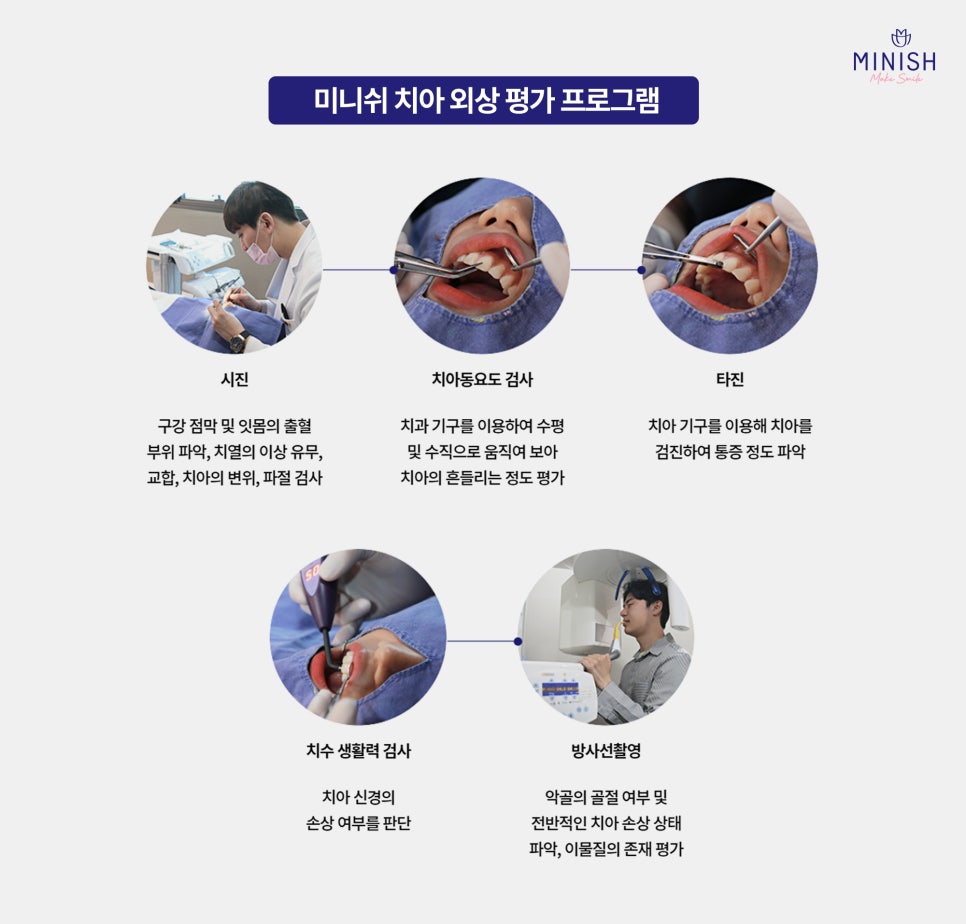 MINISH
Make Smile

미니쉬 치아 외상 평가 프로그램

시진

구강 점막 및 잇몸의 출혈 부위 파악, 치열의 이상 유무, 교합, 치아의 변위, 파절 검사

치아동요도 검사

치과 기구를 이용하여 수평 및 수직으로 움직여 보아 치아의 흔들리는 정도 평가

타진

치아 기구를 이용해 치아를 검진하여 통증 정도 파악

치수 생활력 검사

치아 신경의 손상 여부를 판단

방사선촬영

악골의 골절 여부 및 전반적인 치아 손상 상태 파악, 이물질의 존재 평가