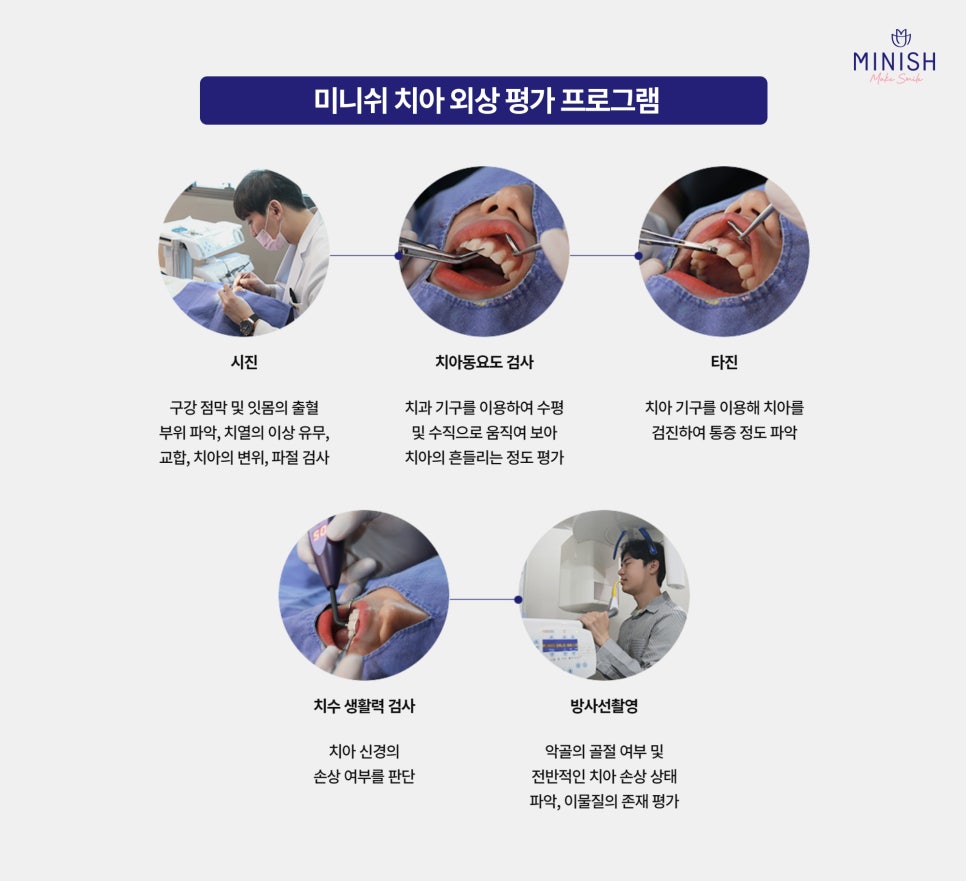 MINISH
Make Smile

미니쉬 치아 외상 평가 프로그램

시진

구강 점막 및 잇몸의 출혈 부위 파악, 치열의 이상 유무, 교합, 치아의 변위, 파절 검사

치아동요도 검사

치과 기구를 이용하여 수평 및 수직으로 움직여 보아 치아의 흔들리는 정도 평가

타진

치아 기구를 이용해 치아를 검진하여 통증 정도 파악

치수 생활력 검사

치아 신경의 손상 여부를 판단

방사선촬영

악골의 골절 여부 및 전반적인 치아 손상 상태 파악, 이물질의 존재 평가