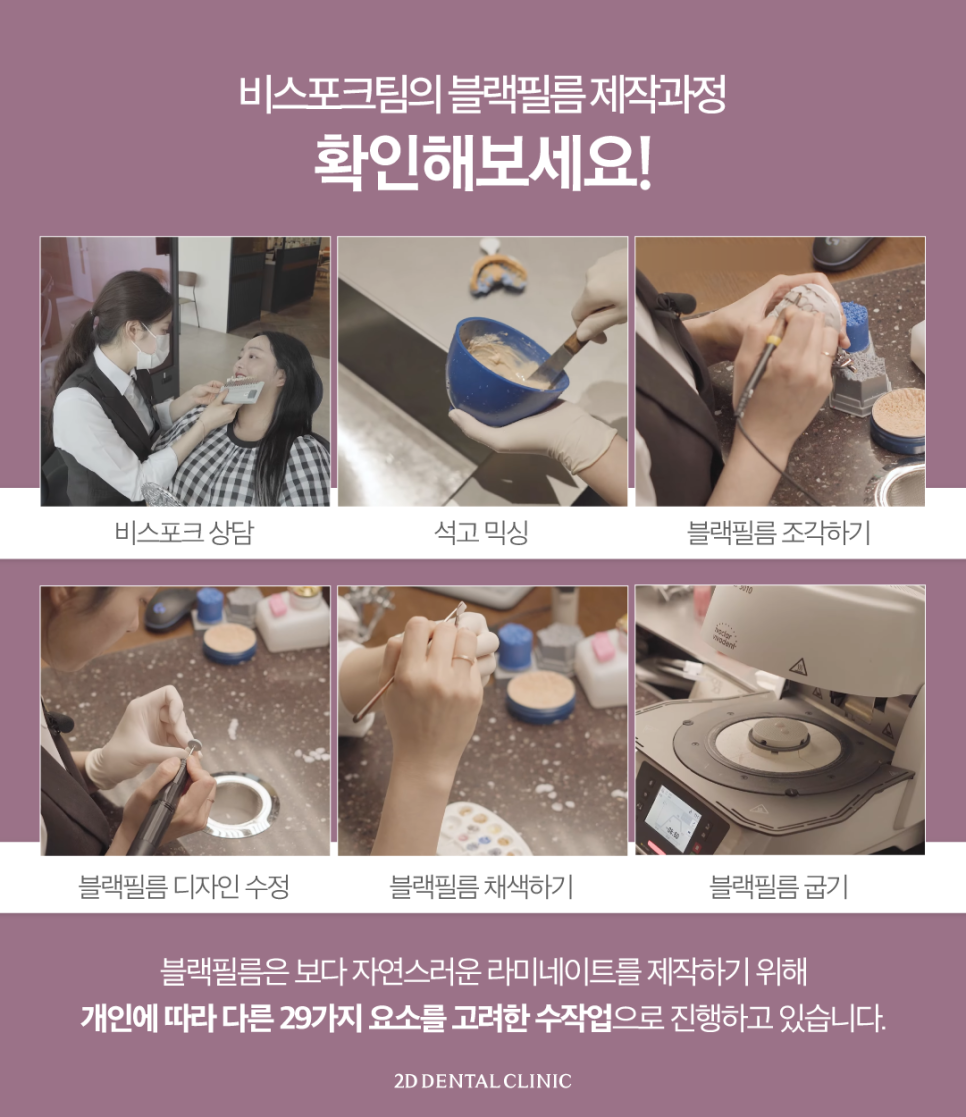 비스포크팀의 블랙필름 제작과정
확인해보세요!

비스포크 상담

석고 믹싱

블랙필름 조각하기

블랙필름 디자인 수정

블랙필름 채색하기

블랙필름 굽기

블랙필름은 보다 자연스러운 라미네이트를 제작하기 위해
개인에 따라 다른 29가지 요소를 고려한 수작업으로 진행하고 있습니다.

2D DENTAL CLINIC