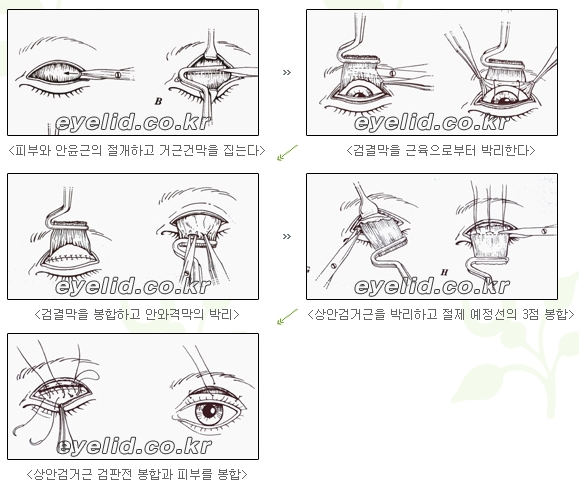 B
eyelid.co.kr
<피부와 안윤근의 절개하고 거근건막을 집는다>

»

eyelid.co.kr
<검결막을 근육으로부터 박리한다>

eyelid.co.kr
<검결막을 봉합하고 안와격막의 박리>

»

H
eyelid.co.kr
<상안검거근을 박리하고 절제 예정선의 3점 봉합>

eyelid.co.kr
<상안검거근 검판전 봉합과 피부를 봉합>