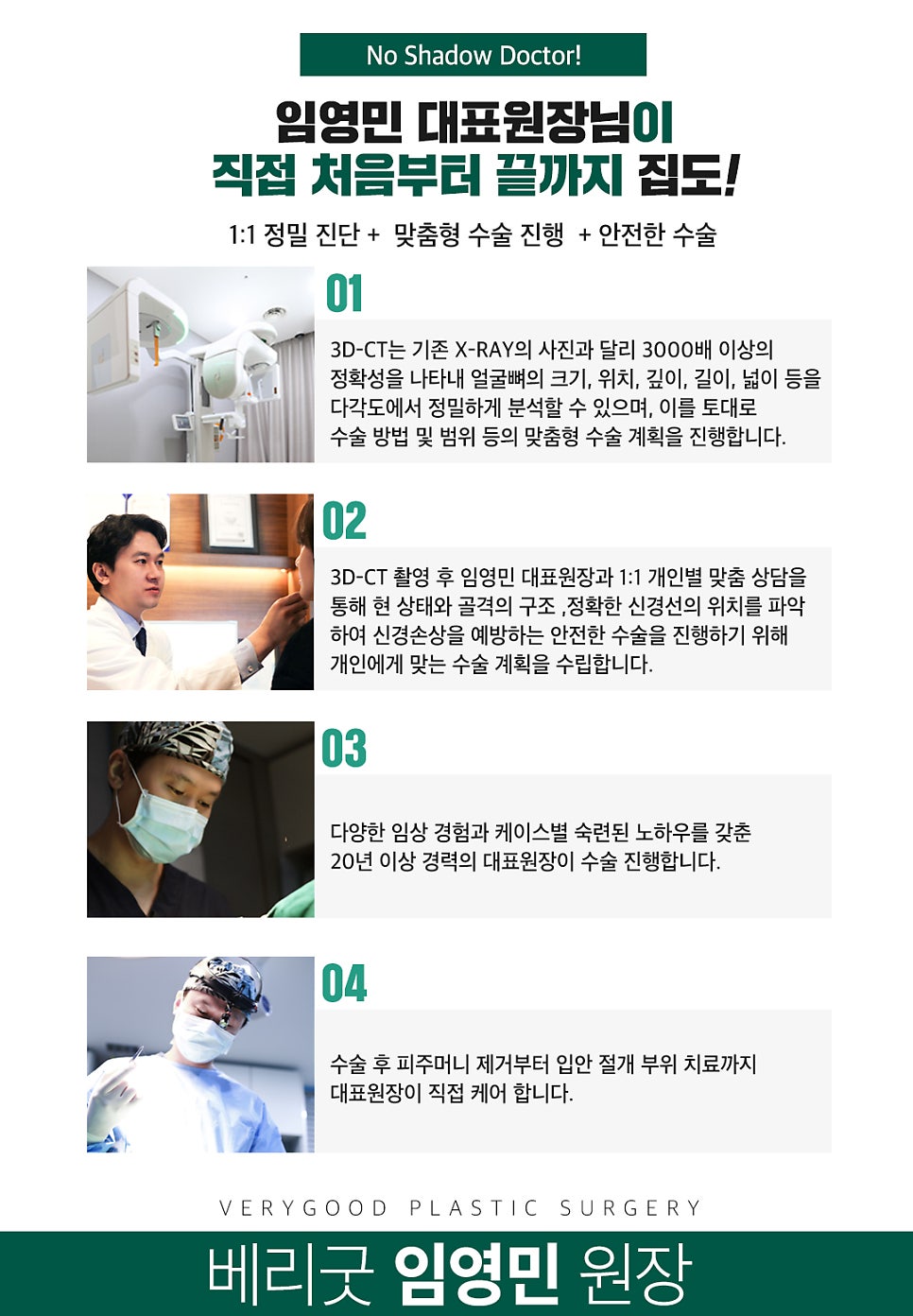 No Shadow Doctor!

임영민 대표원장님이
직접 처음부터 끝까지 집도!

1:1 정밀 진단 + 맞춤형 수술 진행 + 안전한 수술

01

3D-CT는 기존 X-RAY의 사진과 달리 3000배 이상의 정확성을 나타내 얼굴뼈의 크기, 위치, 깊이, 길이, 넓이 등을 다각도에서 정밀하게 분석할 수 있으며, 이를 토대로 수술 방법 및 범위 등의 맞춤형 수술 계획을 진행합니다.

02

3D-CT 촬영 후 임영민 대표원장과 1:1 개인별 맞춤 상담을 통해 현 상태와 골격의 구조 ,정확한 신경선의 위치를 파악하여 신경손상을 예방하는 안전한 수술을 진행하기 위해 개인에게 맞는 수술 계획을 수립합니다.

03

다양한 임상 경험과 케이스별 숙련된 노하우를 갖춘 20년 이상 경력의 대표원장이 수술 진행합니다.

04

수술 후 피주머니 제거부터 입안 절개 부위 치료까지 대표원장이 직접 케어 합니다.

VERYGOOD PLASTIC SURGERY

베리굿 임영민 원장