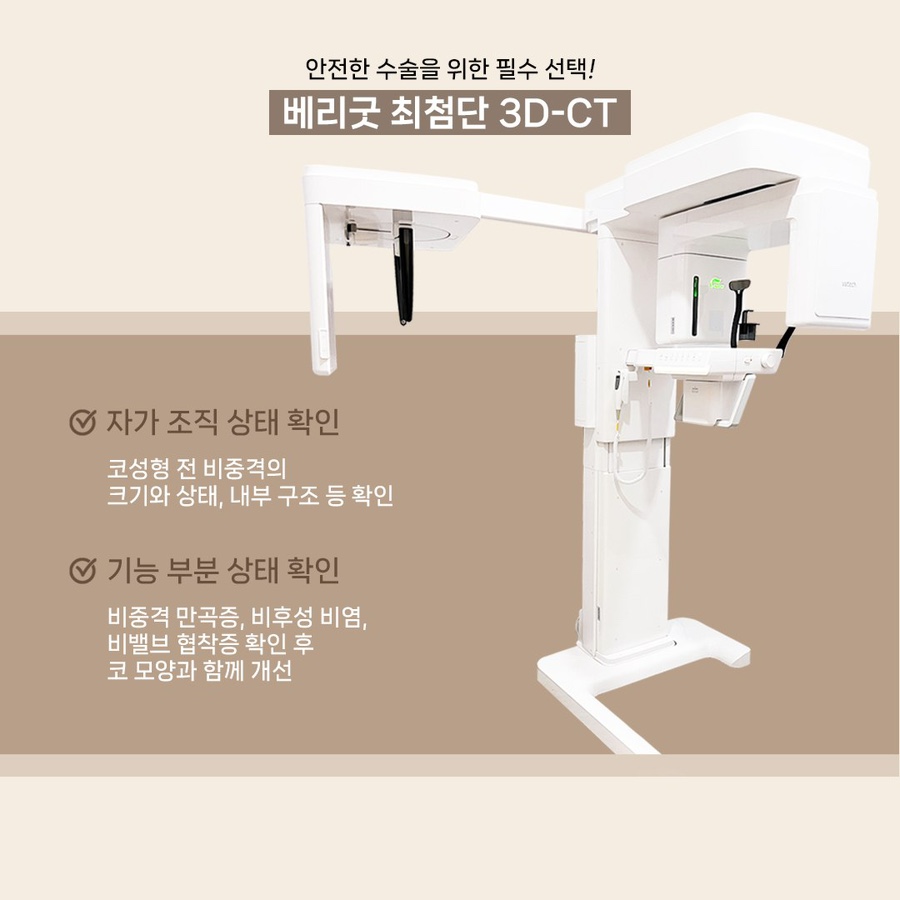 안전한 수술을 위한 필수 선택!

베리굿 최첨단 3D-CT

자가 조직 상태 확인

코성형 전 비중격의 크기와 상태, 내부 구조 등 확인

기능 부분 상태 확인

비중격 만곡증, 비후성 비염, 비밸브 협착증 확인 후 코 모양과 함께 개선