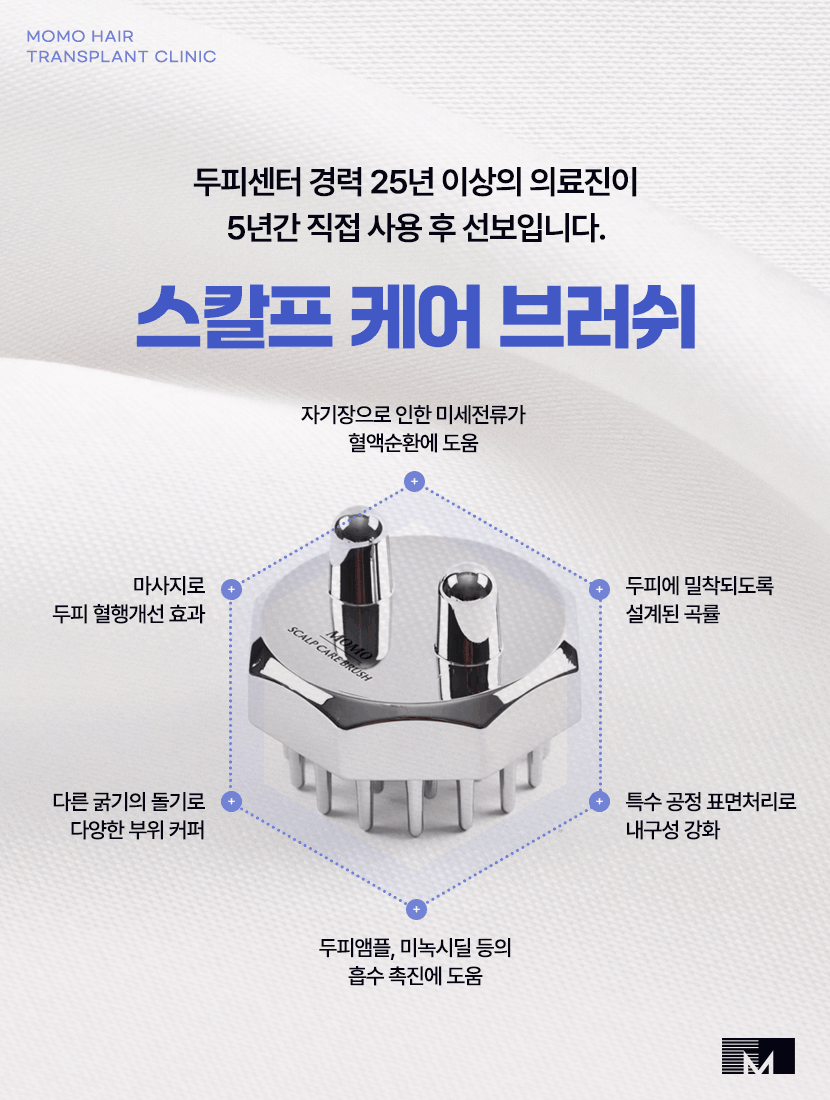 MOMO HAIR
TRANSPLANT CLINIC

두피센터 경력 25년 이상의 의료진이
5년간 직접 사용 후 선보입니다.

스칼프 케어 브러쉬

자기장으로 인한 미세전류가
혈액순환에 도움

마사지로
두피 혈행개선 효과

두피에 밀착되도록
설계된 곡률

MOMO
SCALP CARE BRUSH

다른 굵기의 돌기로
다양한 부위 커버

특수 공정 표면처리로
내구성 강화

두피앰플, 미녹시딜 등의
흡수 촉진에 도움

M