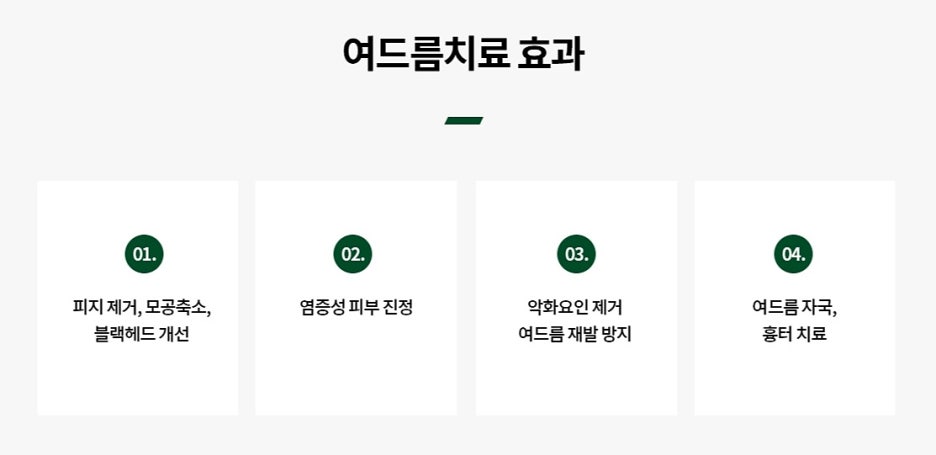 여드름치료 효과

01.

피지 제거, 모공축소,
블랙헤드 개선

02.

염증성 피부 진정

03.

악화요인 제거
여드름 재발 방지

04.

여드름 자국,
흉터 치료