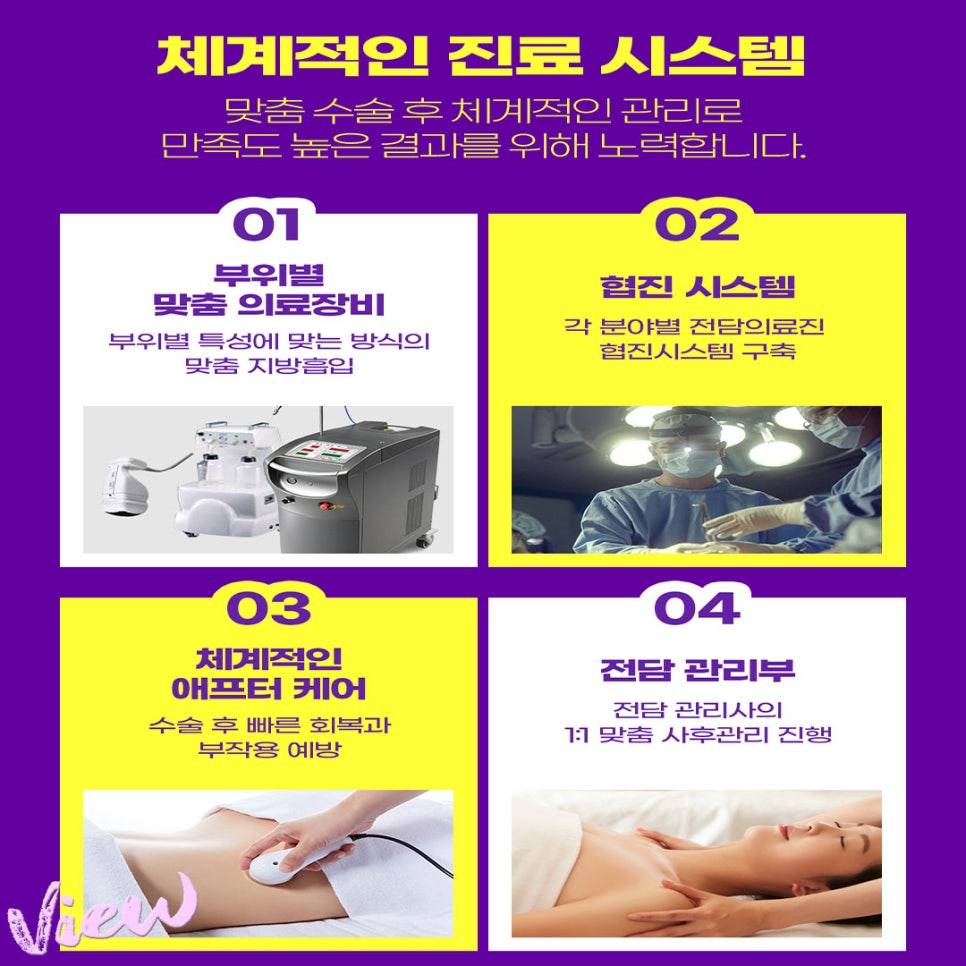 체계적인 진료 시스템

맞춤 수술 후 체계적인 관리로
만족도 높은 결과를 위해 노력합니다.

01
부위별
맞춤 의료장비
부위별 특성에 맞는 방식의
맞춤 지방흡입

02
협진 시스템
각 분야별 전담의료진
협진시스템 구축

03
체계적인
애프터 케어
수술 후 빠른 회복과
부작용 예방

04
전담 관리부
전담 관리사의
1:1 맞춤 사후관리 진행

View