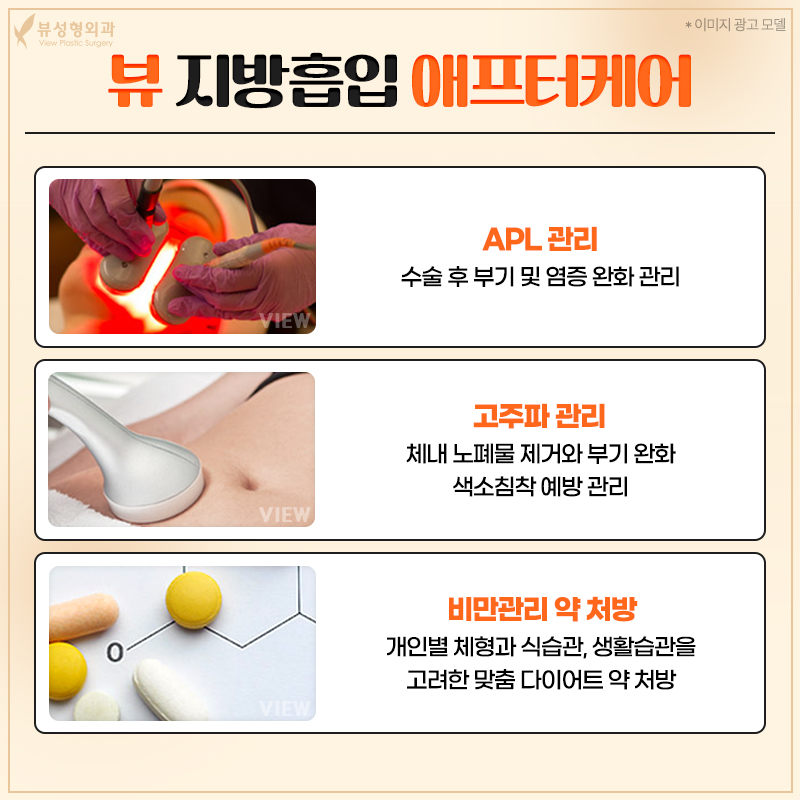 뷰성형외과
View Plastic Surgery

* 이미지 광고 모델

뷰 지방흡입 애프터케어

VIEW

APL 관리
수술 후 부기 및 염증 완화 관리

VIEW

고주파 관리
체내 노폐물 제거와 부기 완화
색소침착 예방 관리

O

VIEW

비만관리 약 처방
개인별 체형과 식습관, 생활습관을
고려한 맞춤 다이어트 약 처방