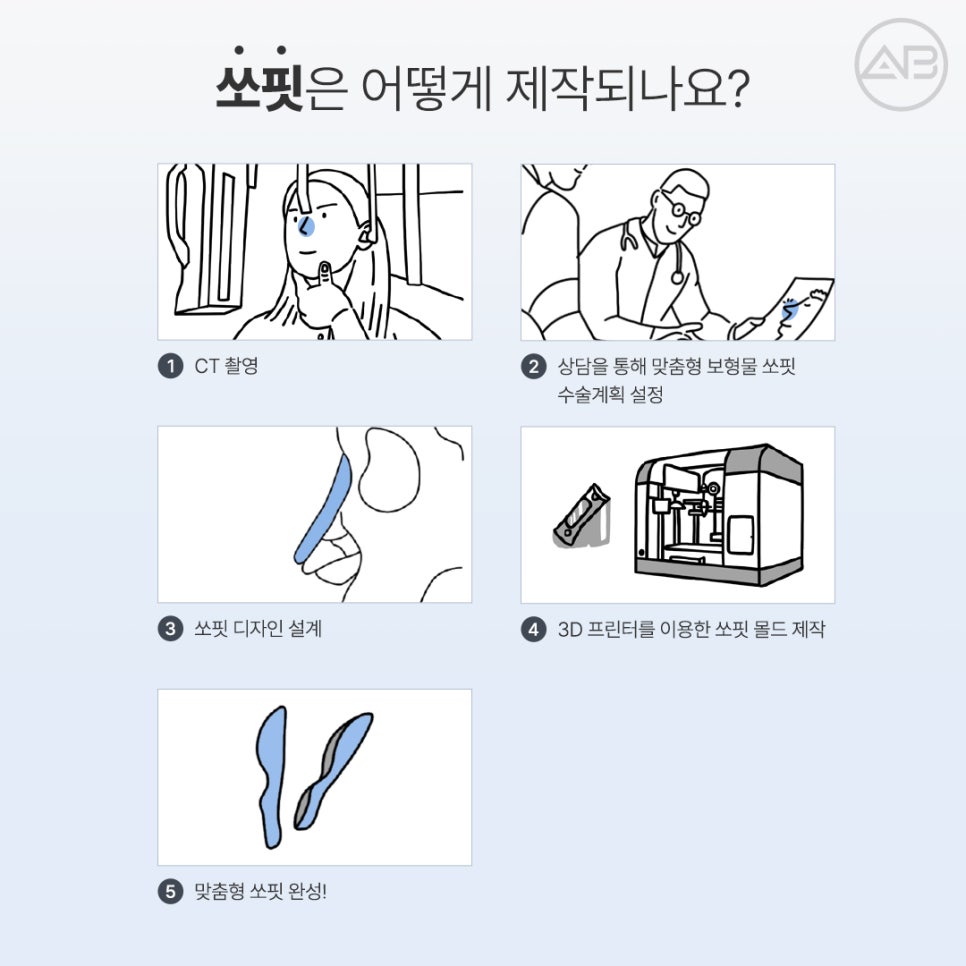 쏘핏은 어떻게 제작되나요?

AB

1 CT 촬영

2 상담을 통해 맞춤형 보형물 쏘핏 수술계획 설정

3 쏘핏 디자인 설계

4 3D 프린터를 이용한 쏘핏 몰드 제작

5 맞춤형 쏘핏 완성!