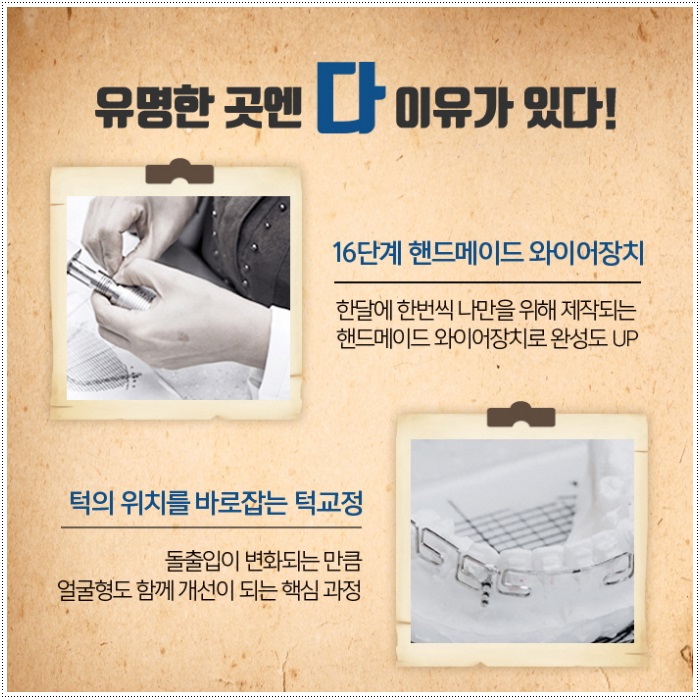 유명한 곳엔 다 이유가 있다!

16단계 핸드메이드 와이어장치

한달에 한번씩 나만을 위해 제작되는 핸드메이드 와이어장치로 완성도 UP

턱의 위치를 바로잡는 턱교정

돌출입이 변화되는 만큼 얼굴형도 함께 개선이 되는 핵심 과정