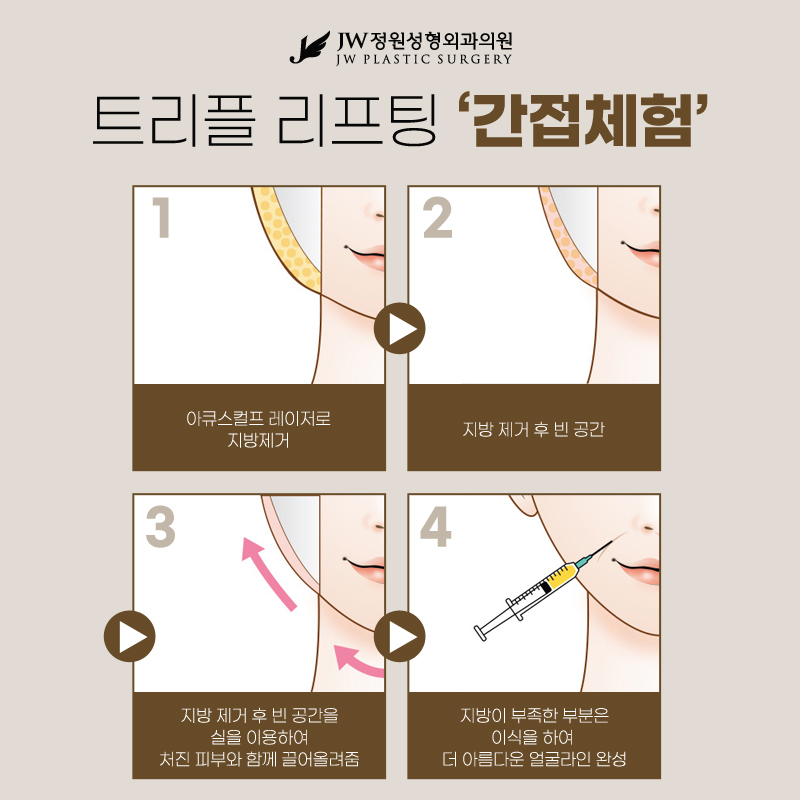 JW정원성형외과의원
JW PLASTIC SURGERY

트리플 리프팅 '간접체험'

1

아큐스컬프 레이저로
지방제거

2

지방 제거 후 빈 공간

3

지방 제거 후 빈 공간을
실을 이용하여
처진 피부와 함께 끌어올려줌

4

지방이 부족한 부분은
이식을 하여
더 아름다운 얼굴라인 완성