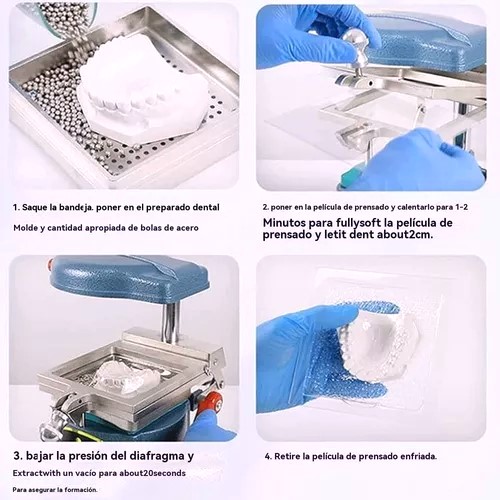 1. Saque la bandeja. poner en el preparado dental

Molde y cantidad apropiada de bolas de acero

2. poner en la película de prensado y calentarlo para 1-2

Minutos para fullysoft la película de prensado y letit dent about2cm.

3. bajar la presión del diafragma y

Extractwith un vacío para about20seconds

Para asegurar la formación.

4. Retire la película de prensado enfriada.