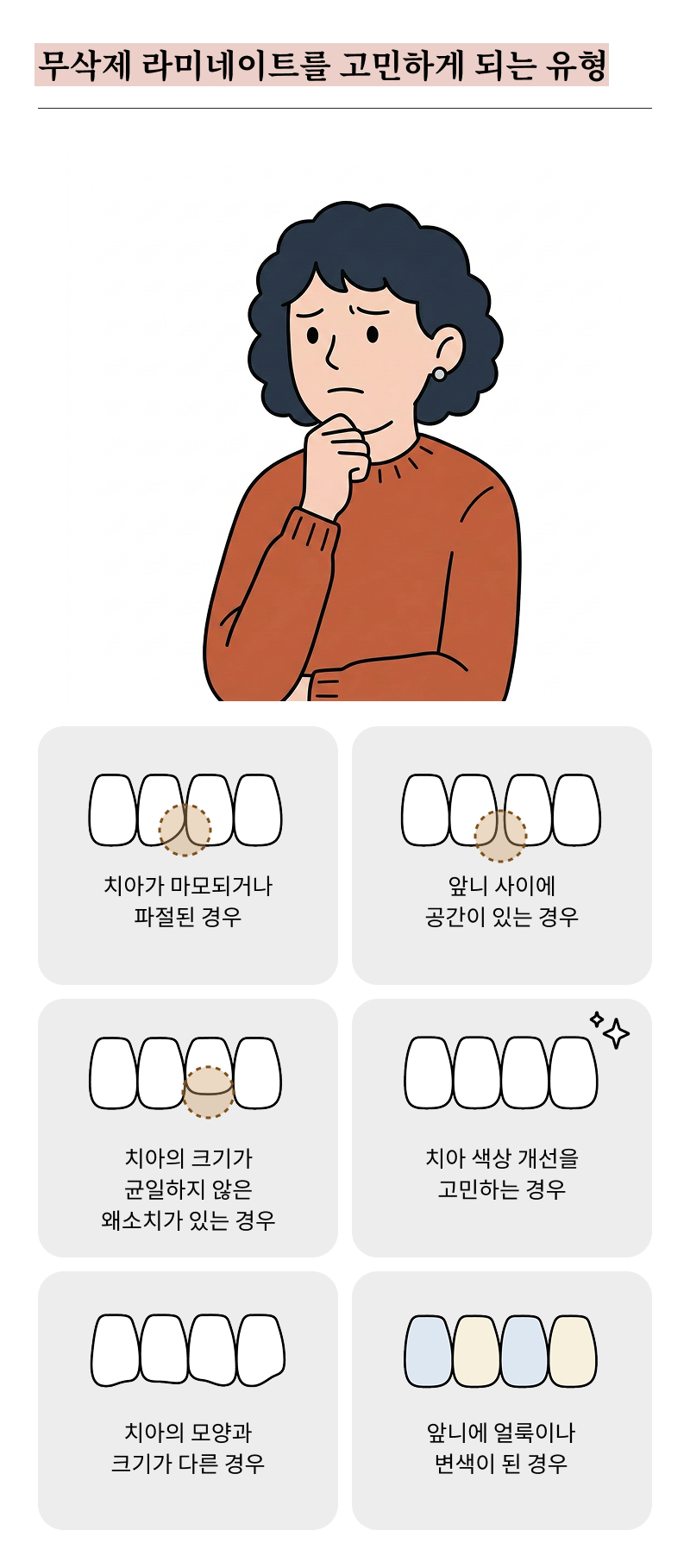 무삭제 라미네이트를 고민하게 되는 유형

치아가 마모되거나
파절된 경우

앞니 사이에
공간이 있는 경우

치아의 크기가
균일하지 않은
왜소치가 있는 경우

치아 색상 개선을
고민하는 경우

치아의 모양과
크기가 다른 경우

앞니에 얼룩이나
변색이 된 경우