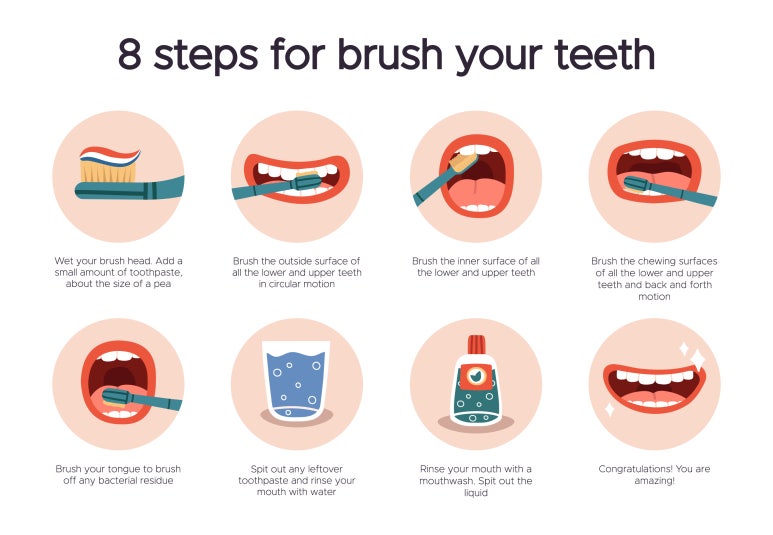 8 steps for brush your teeth

Wet your brush head. Add a small amount of toothpaste, about the size of a pea

Brush the outside surface of all the lower and upper teeth in circular motion

Brush the inner surface of all the lower and upper teeth

Brush the chewing surfaces of all the lower and upper teeth and back and forth motion

Brush your tongue to brush off any bacterial residue

Spit out any leftover toothpaste and rinse your mouth with water

Rinse your mouth with a mouthwash. Spit out the liquid

Congratulations! You are amazing!