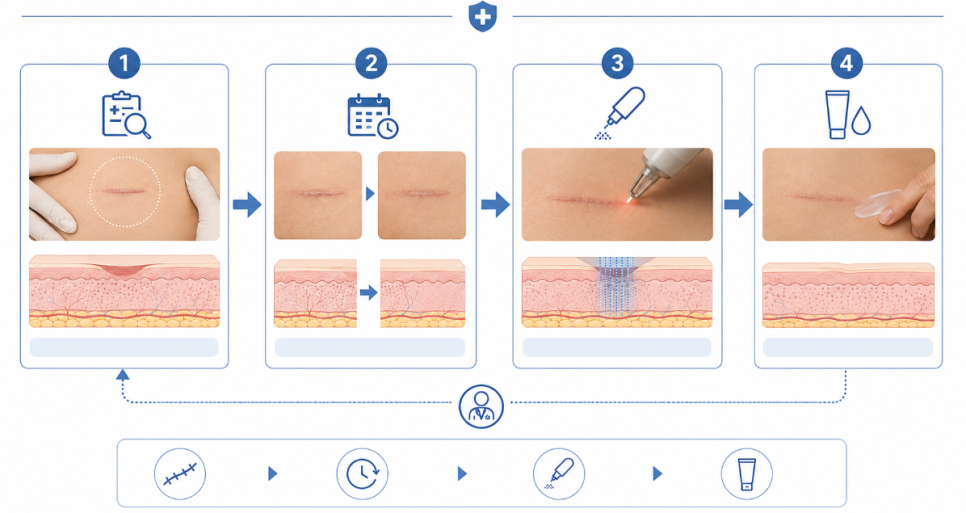 1

2

3

4