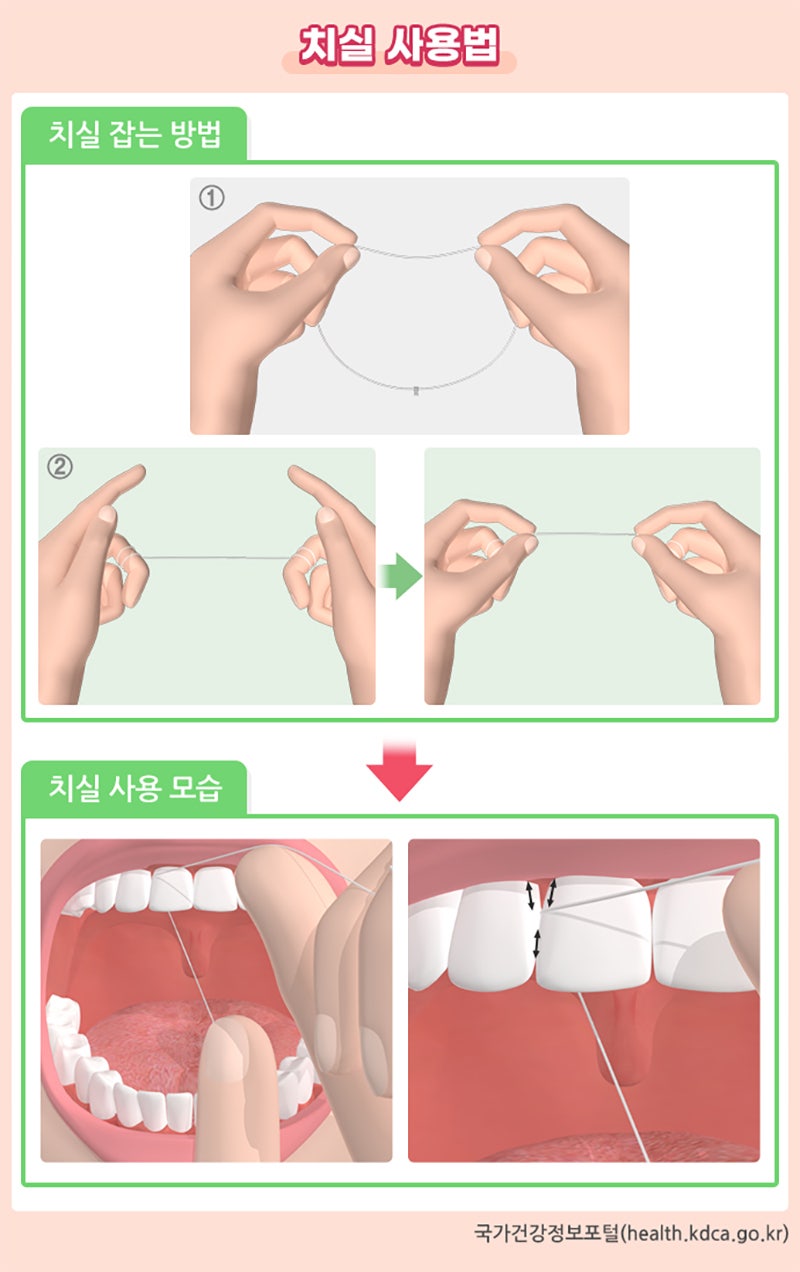 치실 사용법

치실 잡는 방법

①

②

치실 사용 모습

국가건강정보포털(health.kdca.go.kr)