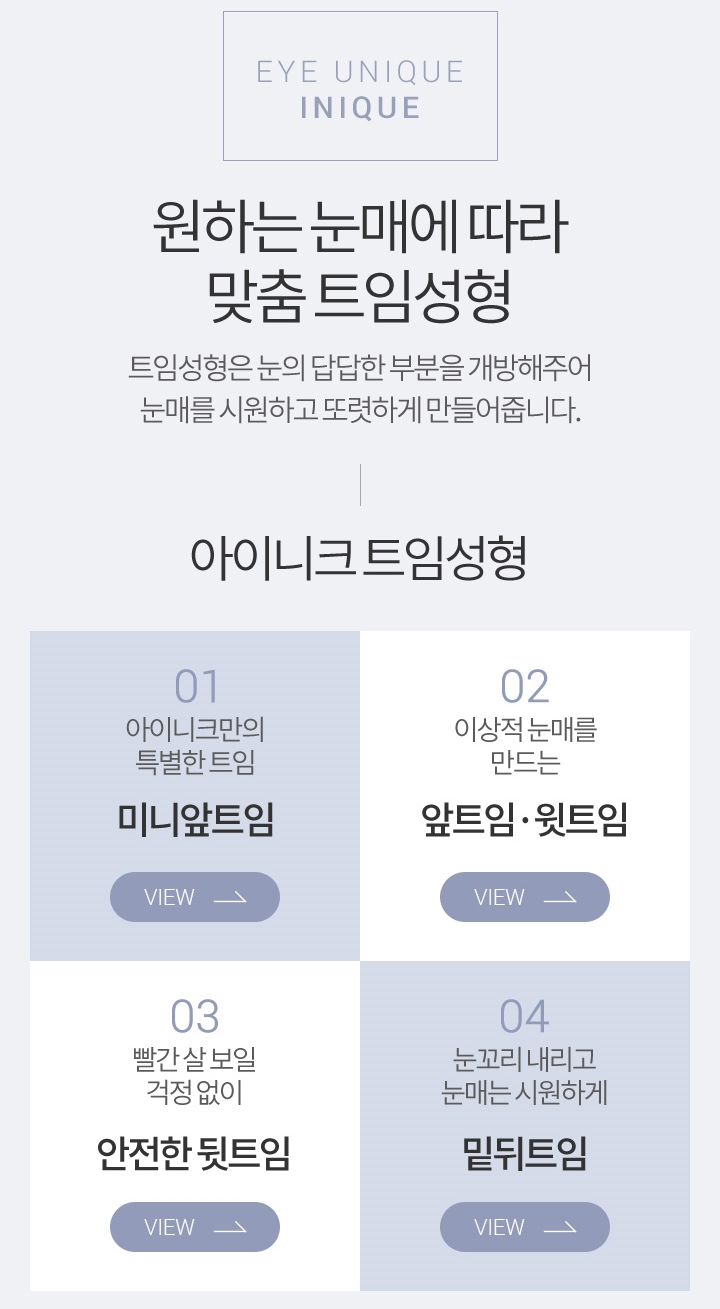 EYE UNIQUE
INIQUE

원하는 눈매에 따라
맞춤 트임성형

트임성형은 눈의 답답한 부분을 개방해주어
눈매를 시원하고 또렷하게 만들어줍니다.

아이니크 트임성형

01
아이니크만의
특별한 트임
미니앞트임
VIEW

02
이상적 눈매를
만드는
앞트임·윗트임
VIEW

03
빨간 살 보일
걱정 없이
안전한 뒷트임
VIEW

04
눈꼬리 내리고
눈매는 시원하게
밑뒤트임
VIEW